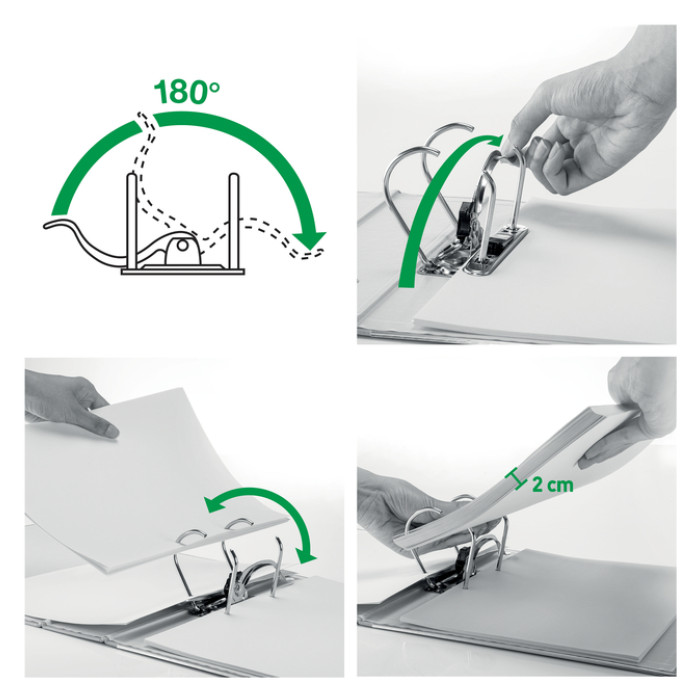 180°

2 cm