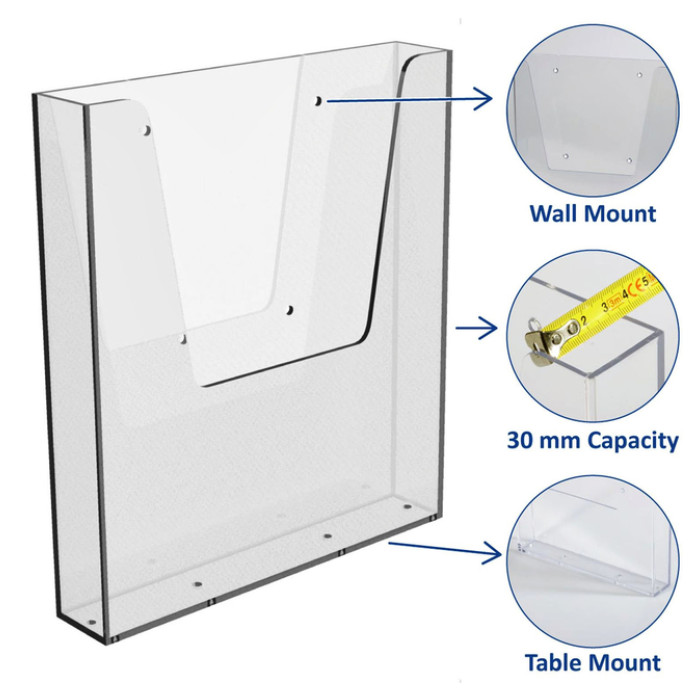 Wall Mount

2 3 3m 4 CE 5

30 mm Capacity

Table Mount