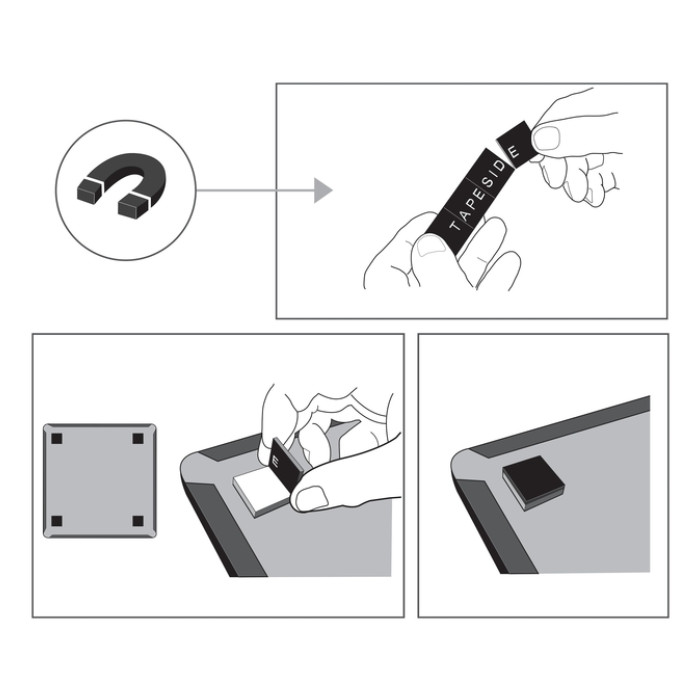 TAPESIDE

E