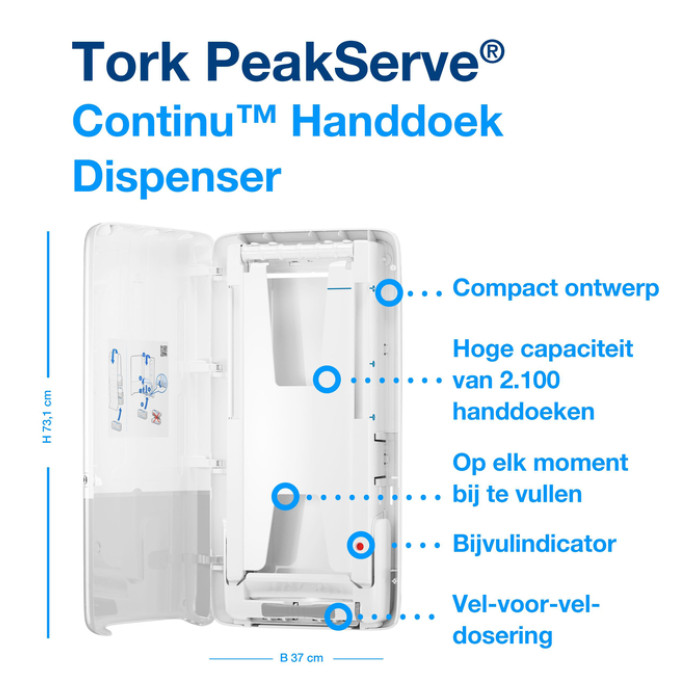 Tork PeakServe®
Continu™ Handdoek Dispenser

H 73,1 cm

Compact ontwerp

Hoge capaciteit van 2.100 handdoeken

Op elk moment bij te vullen

Bijvulindicator

Vel-voor-vel-dosering

B 37 cm