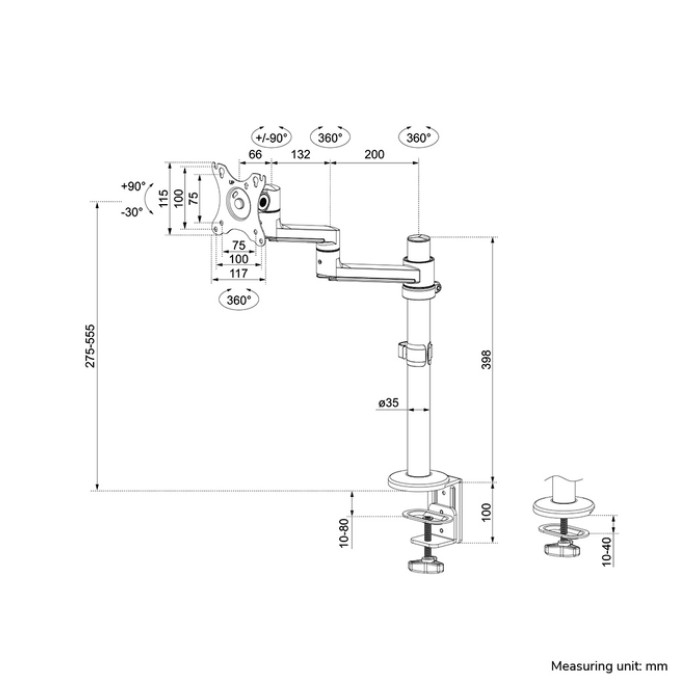 +/-90°
360°
360°
66
132
200
+90°
-30°
115
100
75
75
100
117
360°
275-555
398
ø35
100
10-80
10-40
Measuring unit: mm