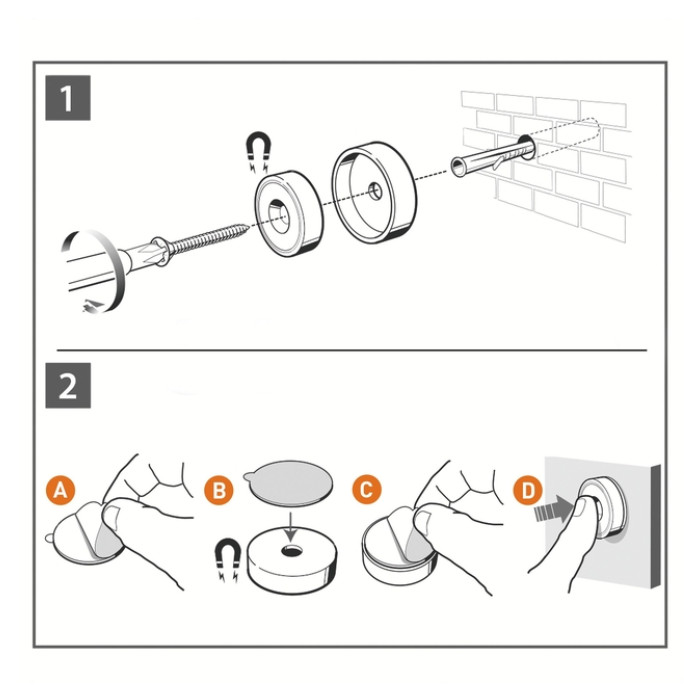 1

2

A

B

C

D