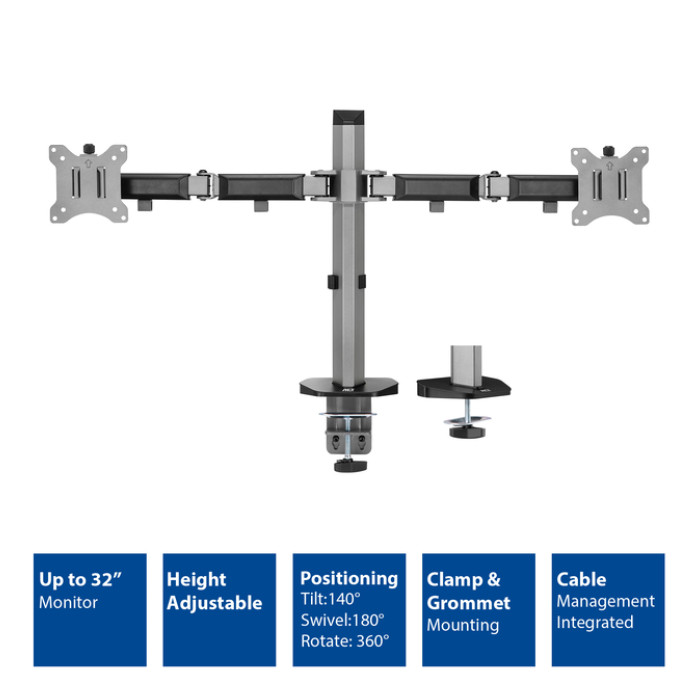 Up to 32”
Monitor

Height
Adjustable

Positioning
Tilt:140°
Swivel:180°
Rotate: 360°

Clamp &
Grommet
Mounting

Cable
Management
Integrated