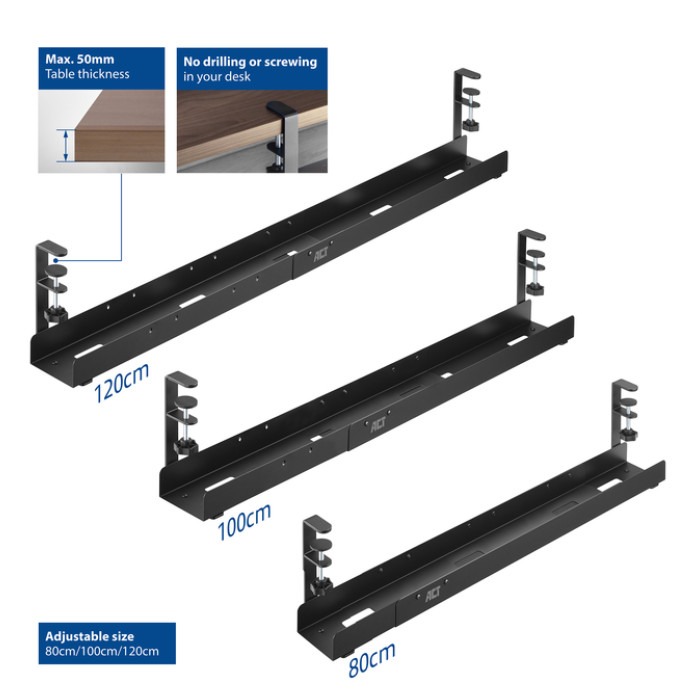 Max. 50mm
Table thickness

No drilling or screwing
in your desk

ACT

120cm

ACT

100cm

ACT

80cm

Adjustable size
80cm/100cm/120cm