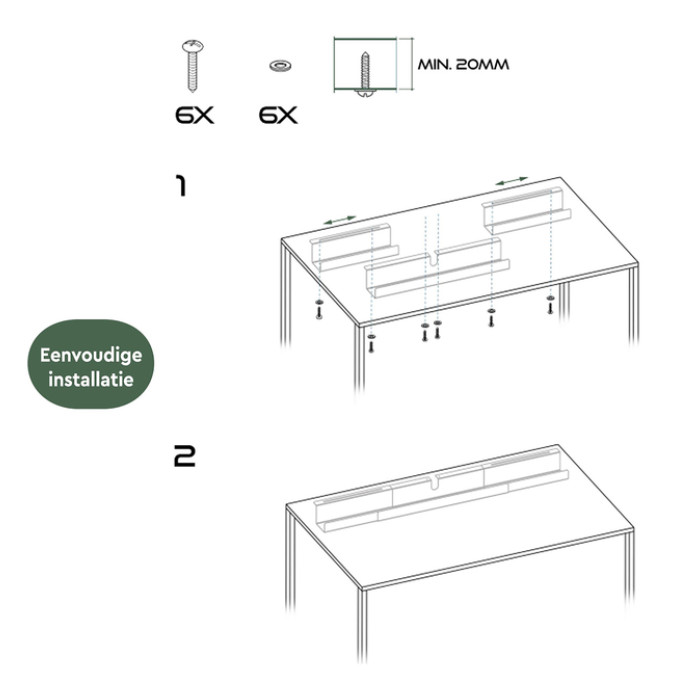 6X

6X

MIN. 20MM

1

Eenvoudige installatie

2