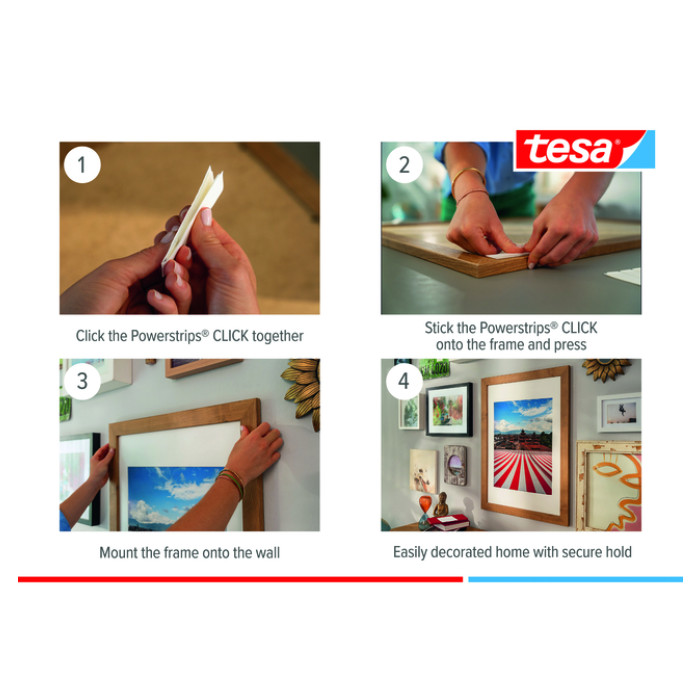 tesa®

1

Click the Powerstrips® CLICK together

2

Stick the Powerstrips® CLICK onto the frame and press

3

Mount the frame onto the wall

4

Easily decorated home with secure hold