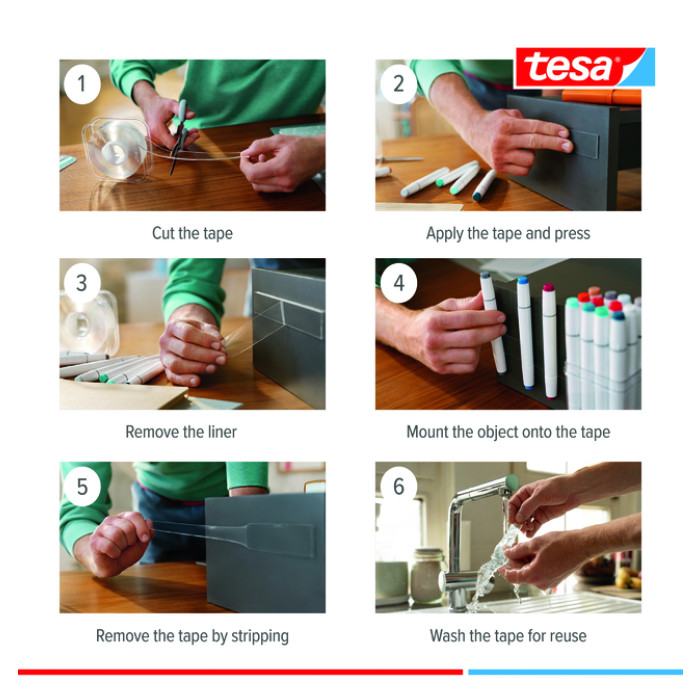 tesa

1

Cut the tape

2

Apply the tape and press

3

Remove the liner

4

Mount the object onto the tape

5

Remove the tape by stripping

6

Wash the tape for reuse