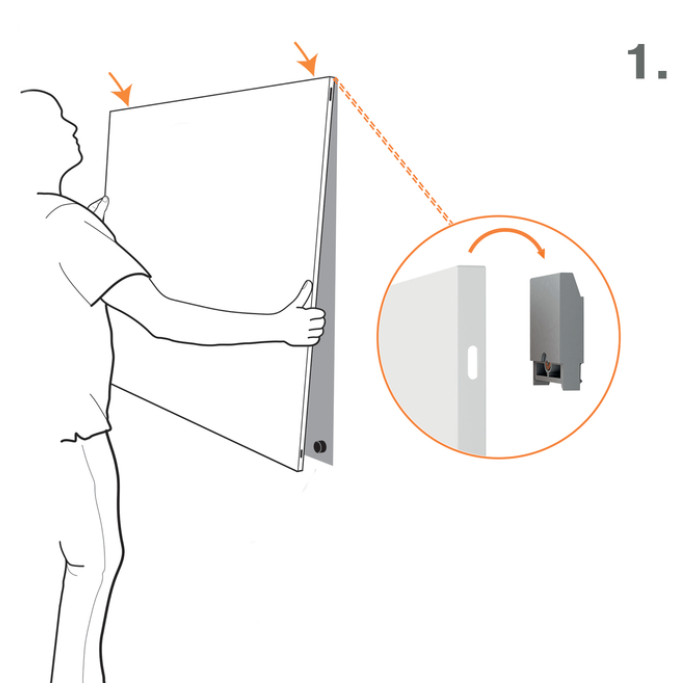 1.