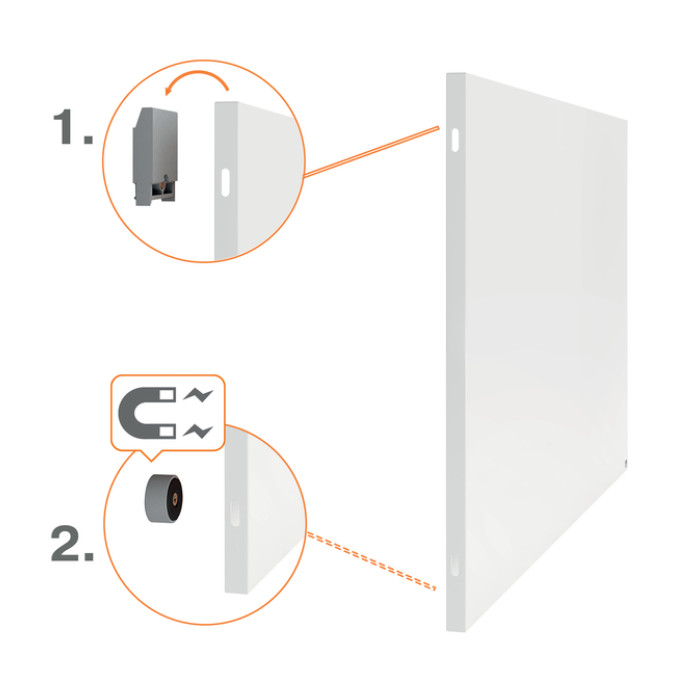 1.

2.