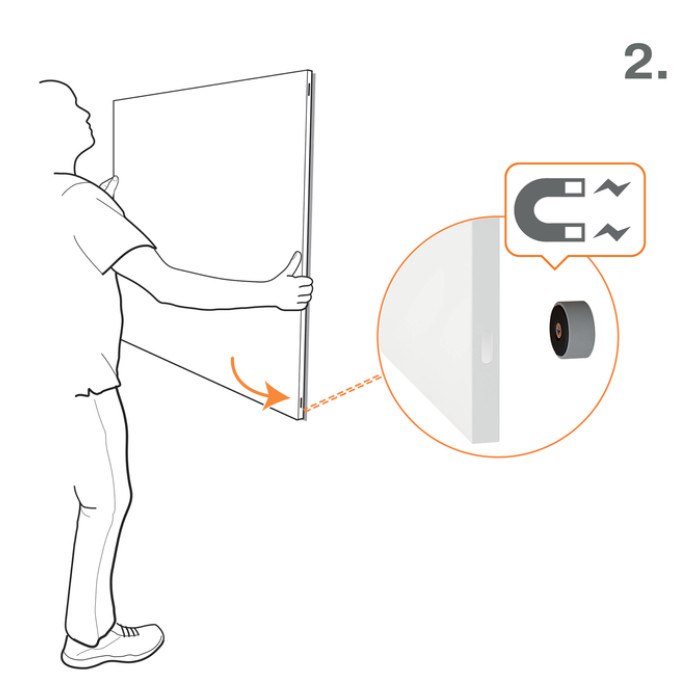 2.