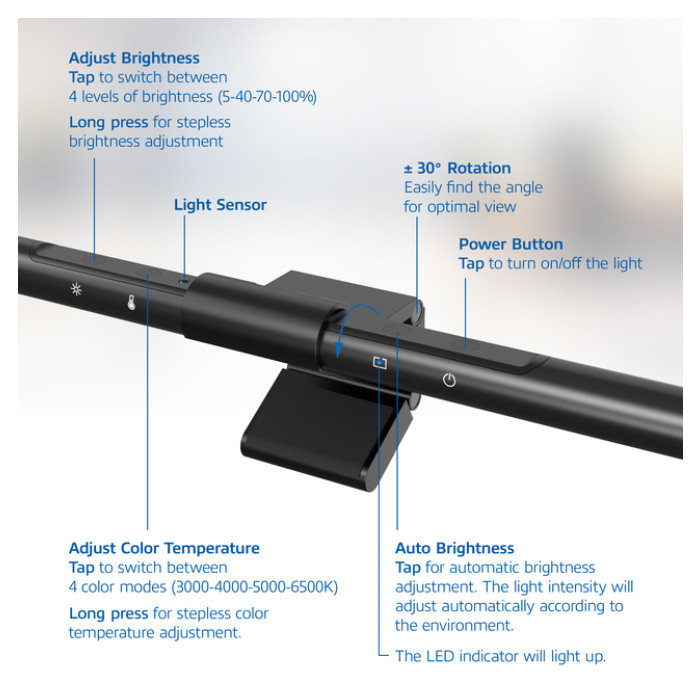 Adjust Brightness
Tap to switch between 4 levels of brightness (5-40-70-100%)

Long press for stepless brightness adjustment

Light Sensor

± 30° Rotation
Easily find the angle for optimal view

Power Button
Tap to turn on/off the light

Adjust Color Temperature
Tap to switch between 4 color modes (3000-4000-5000-6500K)

Long press for stepless color temperature adjustment.

Auto Brightness
Tap for automatic brightness adjustment. The light intensity will adjust automatically according to the environment.

The LED indicator will light up.