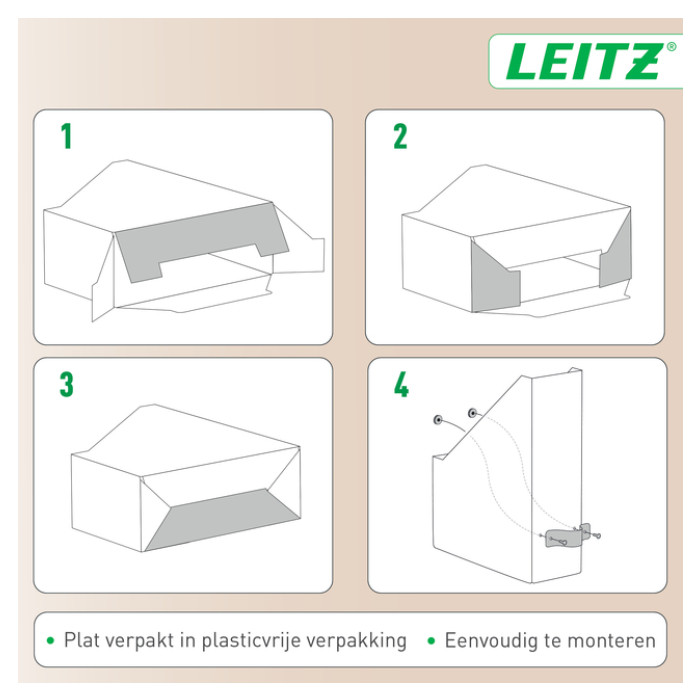 LEITZ®

1

2

3

4

• Plat verpakt in plasticvrije verpakking • Eenvoudig te monteren